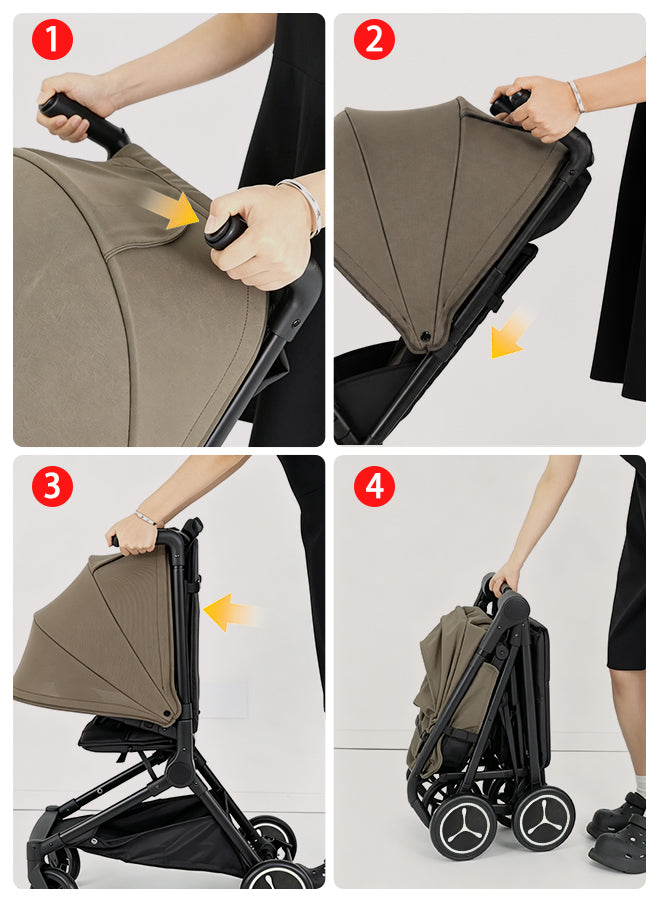 1

2

3

4